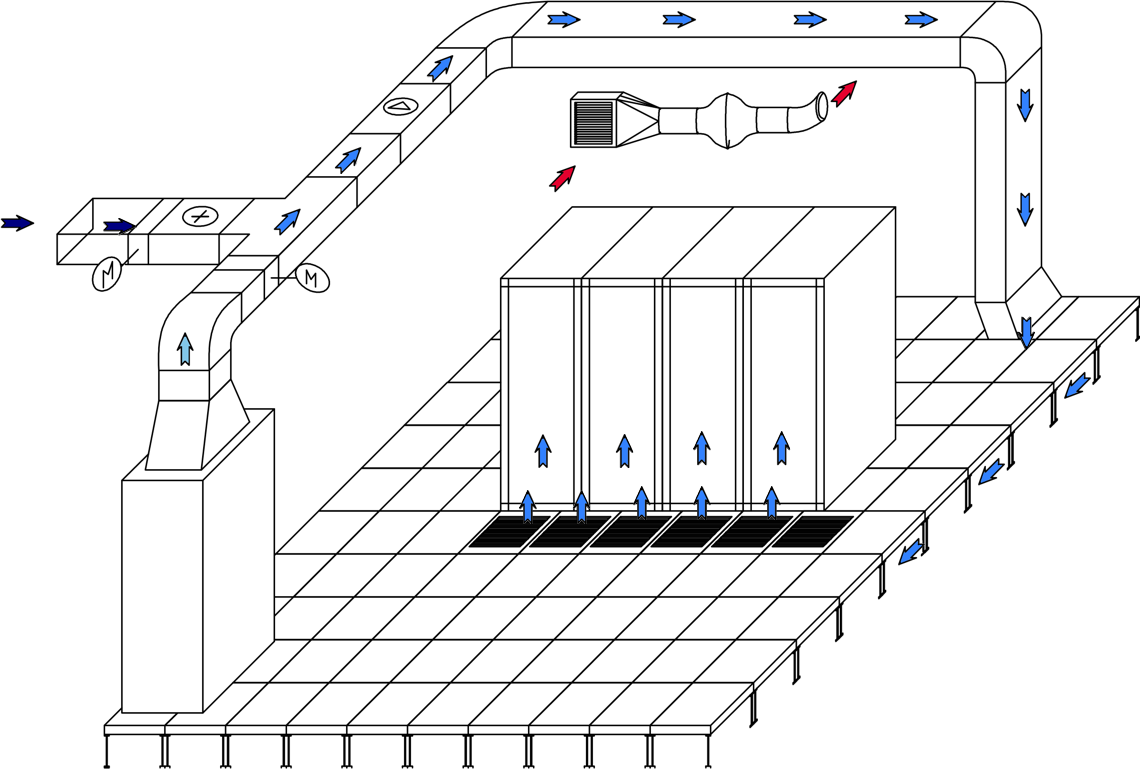 M
M